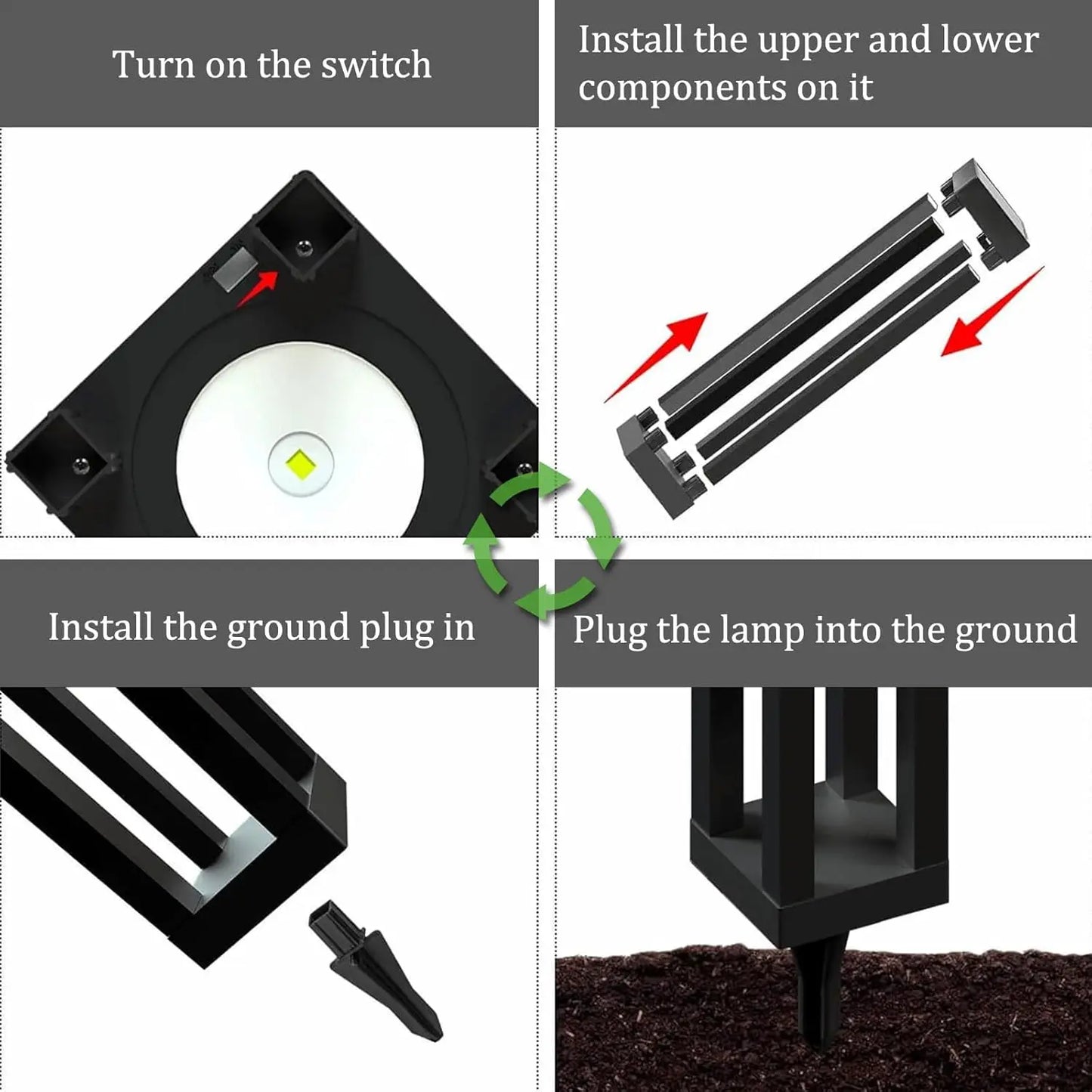 Turn on the switch

Install the upper and lower components on it

Install the ground plug in

Plug the lamp into the ground